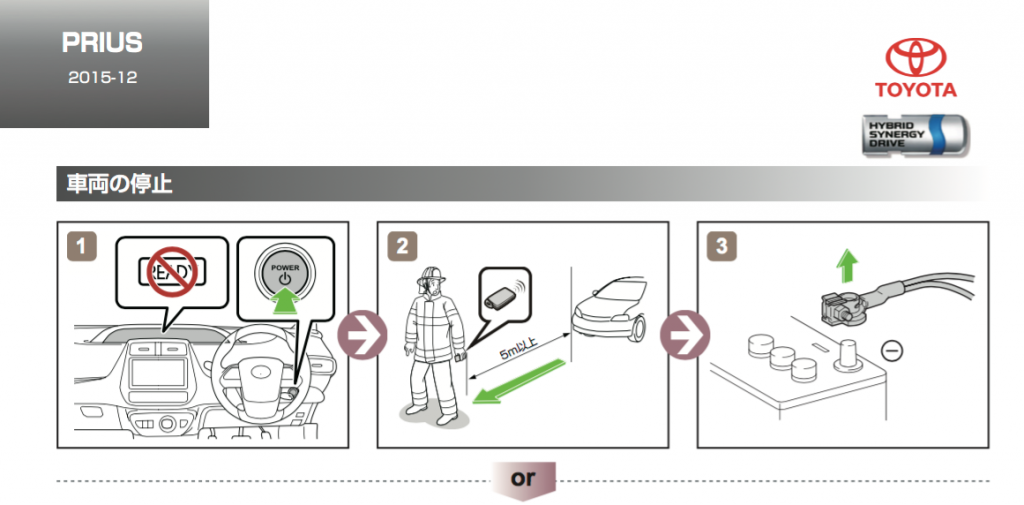 PRIUS
2015-12

TOYOTA

HYBRID SYNERGY DRIVE

車両の停止

1

READY

POWER

2

5m以上

3

or